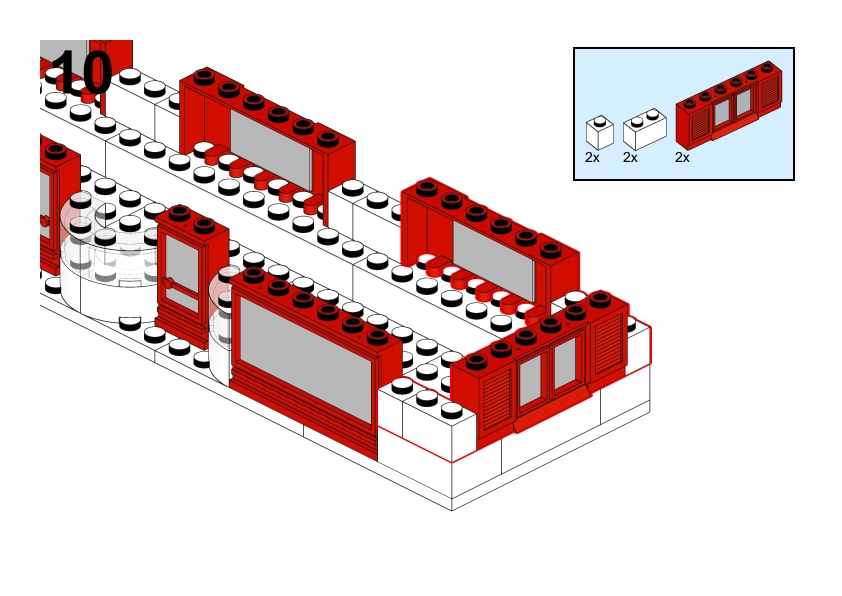 10

2x
2x
2x