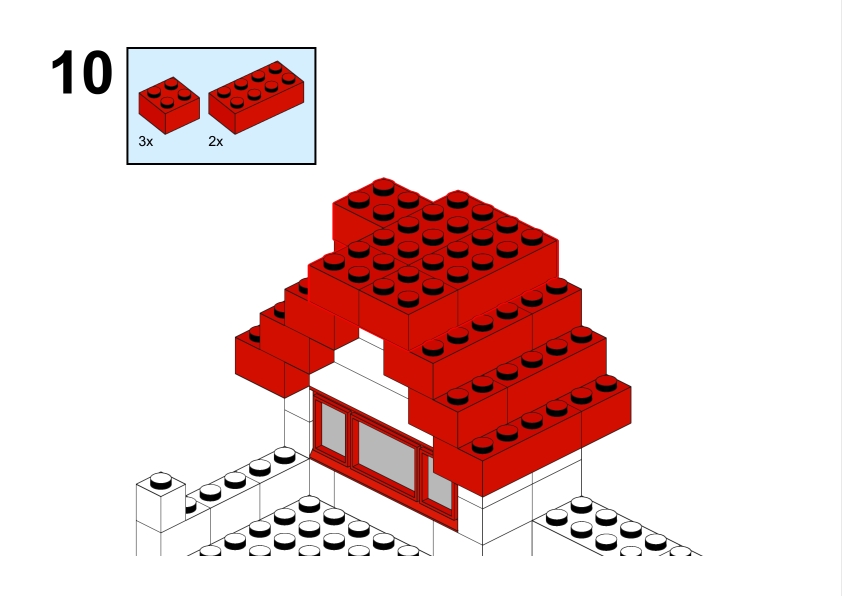 10

3x 2x