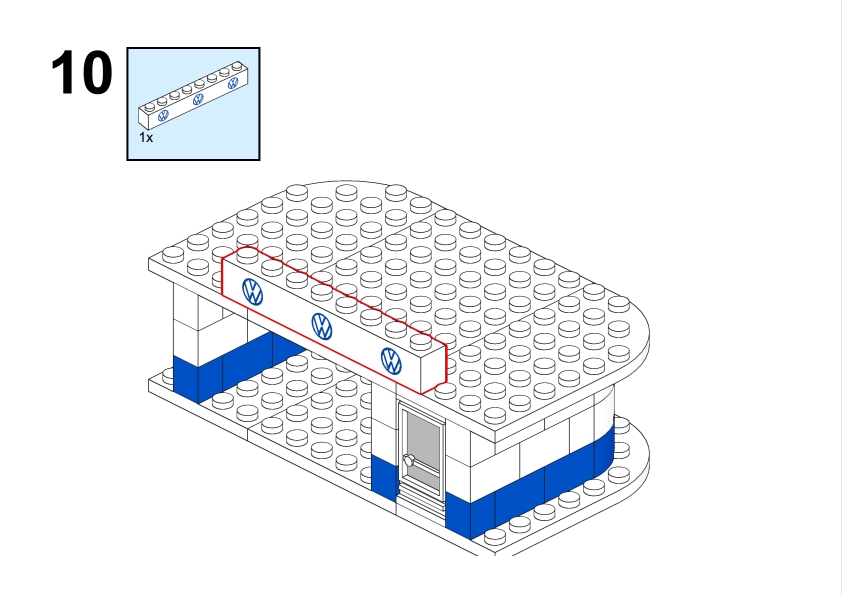 10

1x