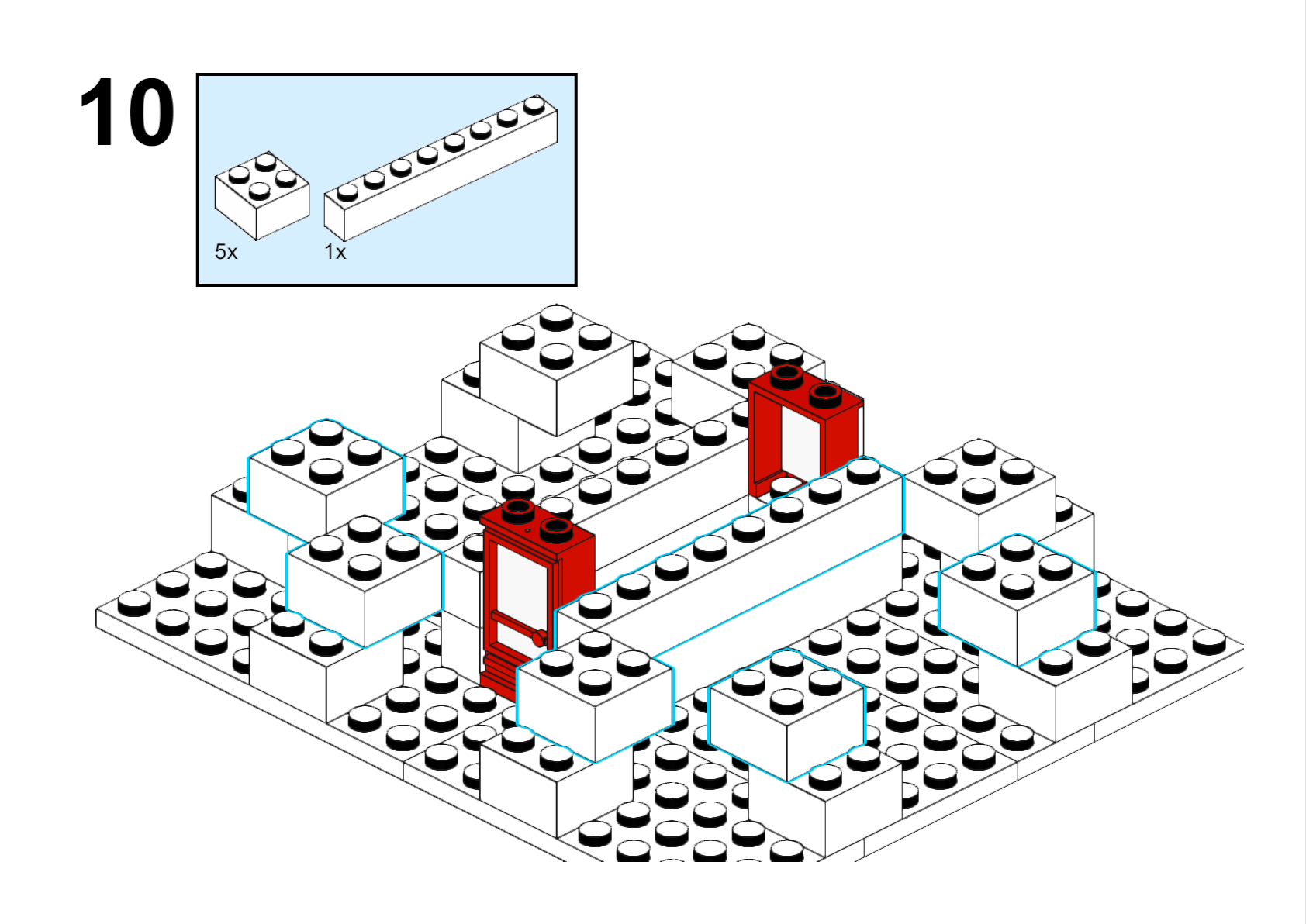 10

5x

1x