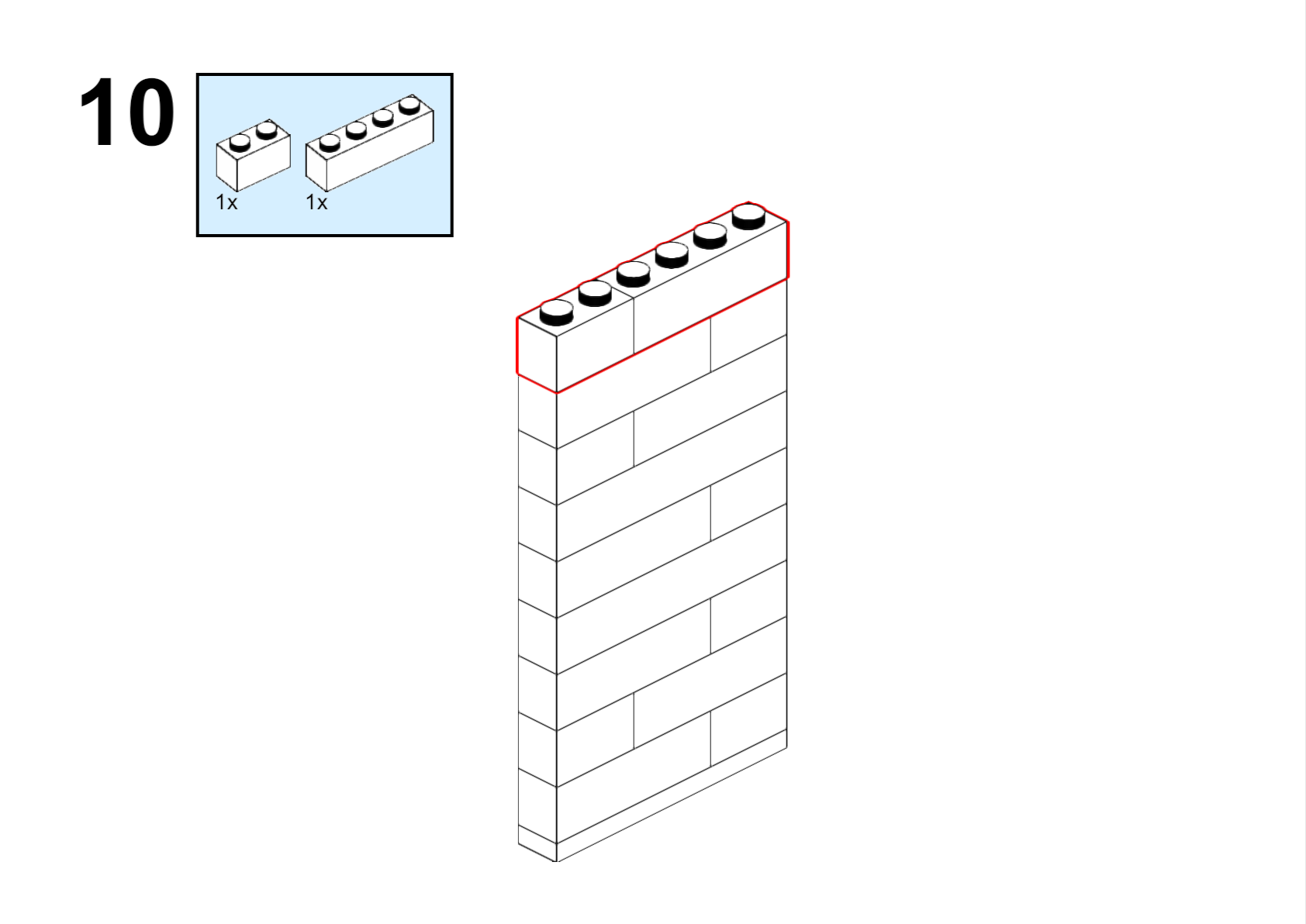 10

1x 1x