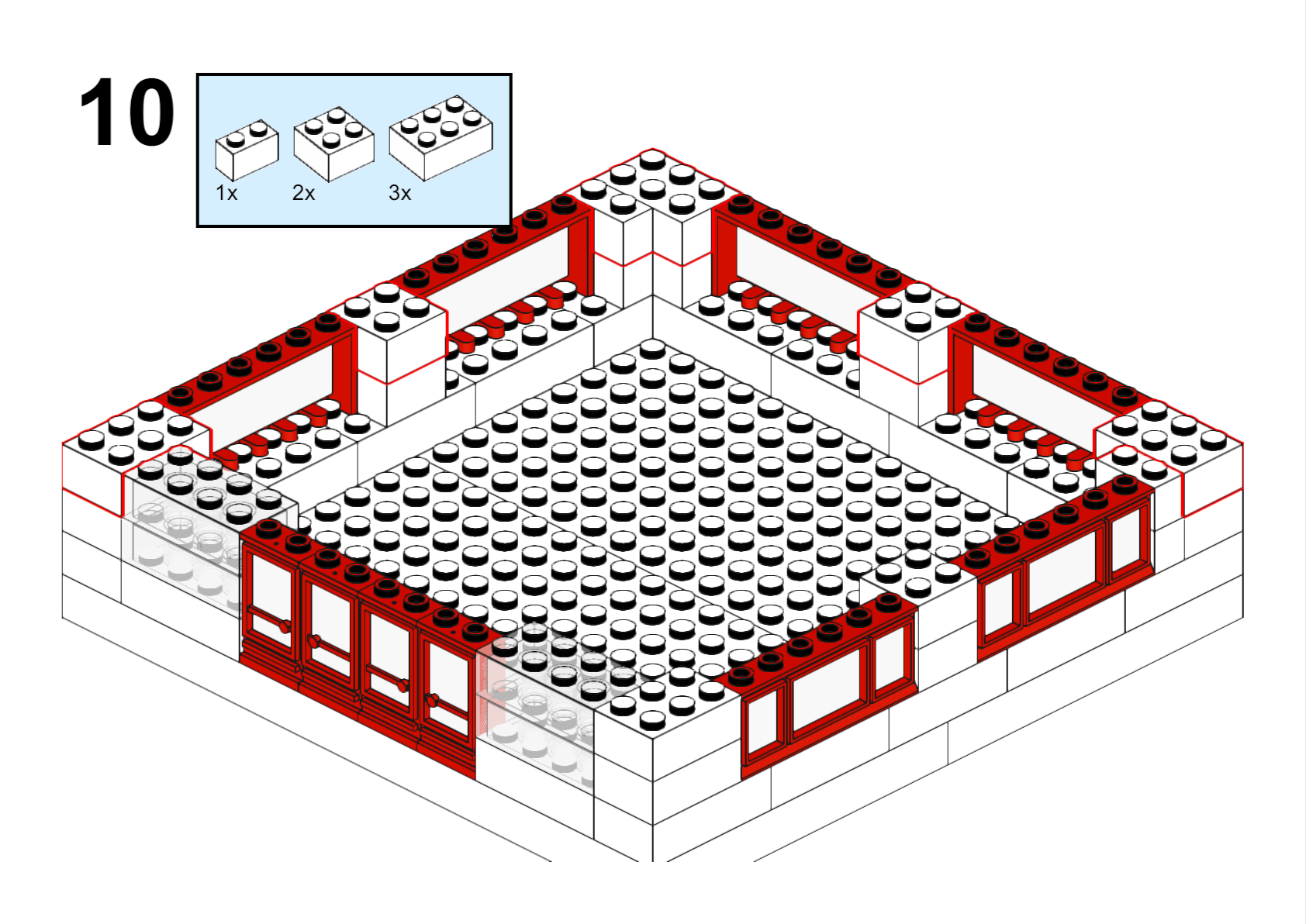 10

1x 2x 3x