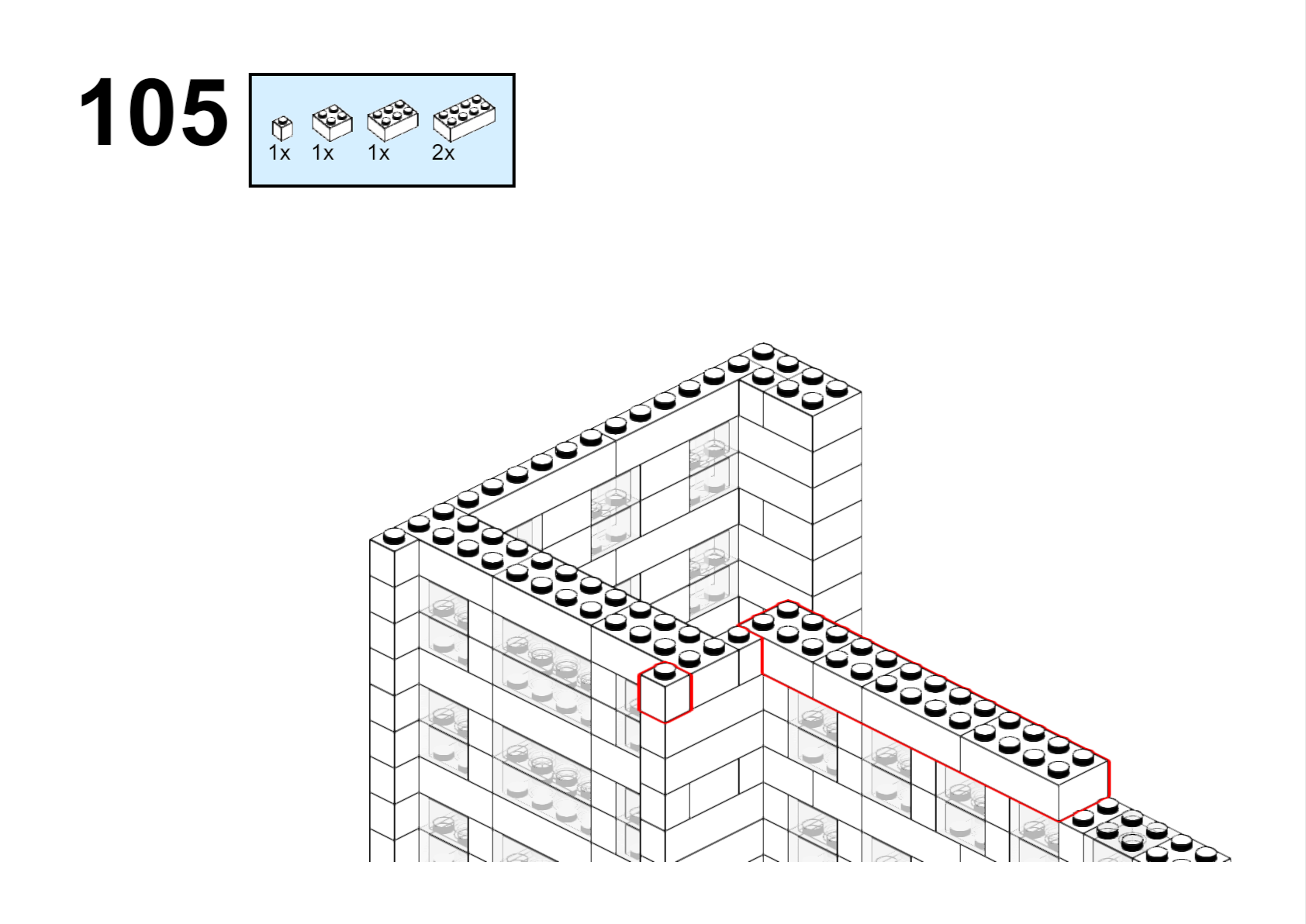 105

1x 1x 1x 2x