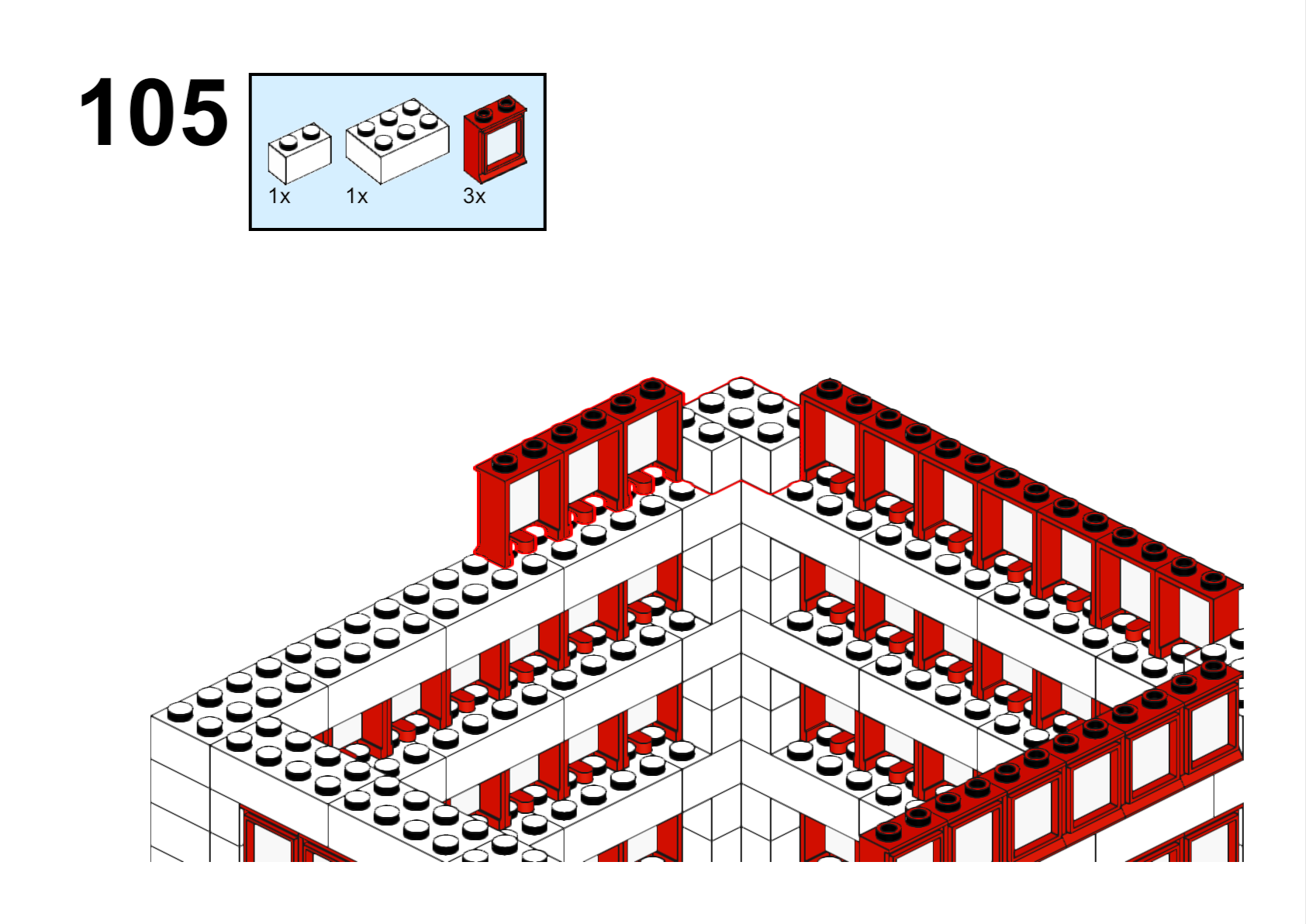 105

1x 1x 3x