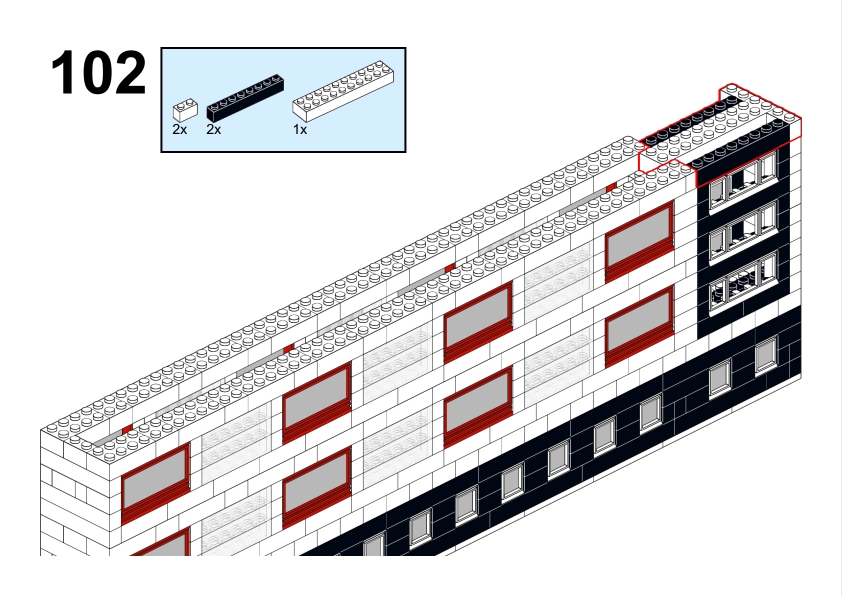 102

2x 2x 1x