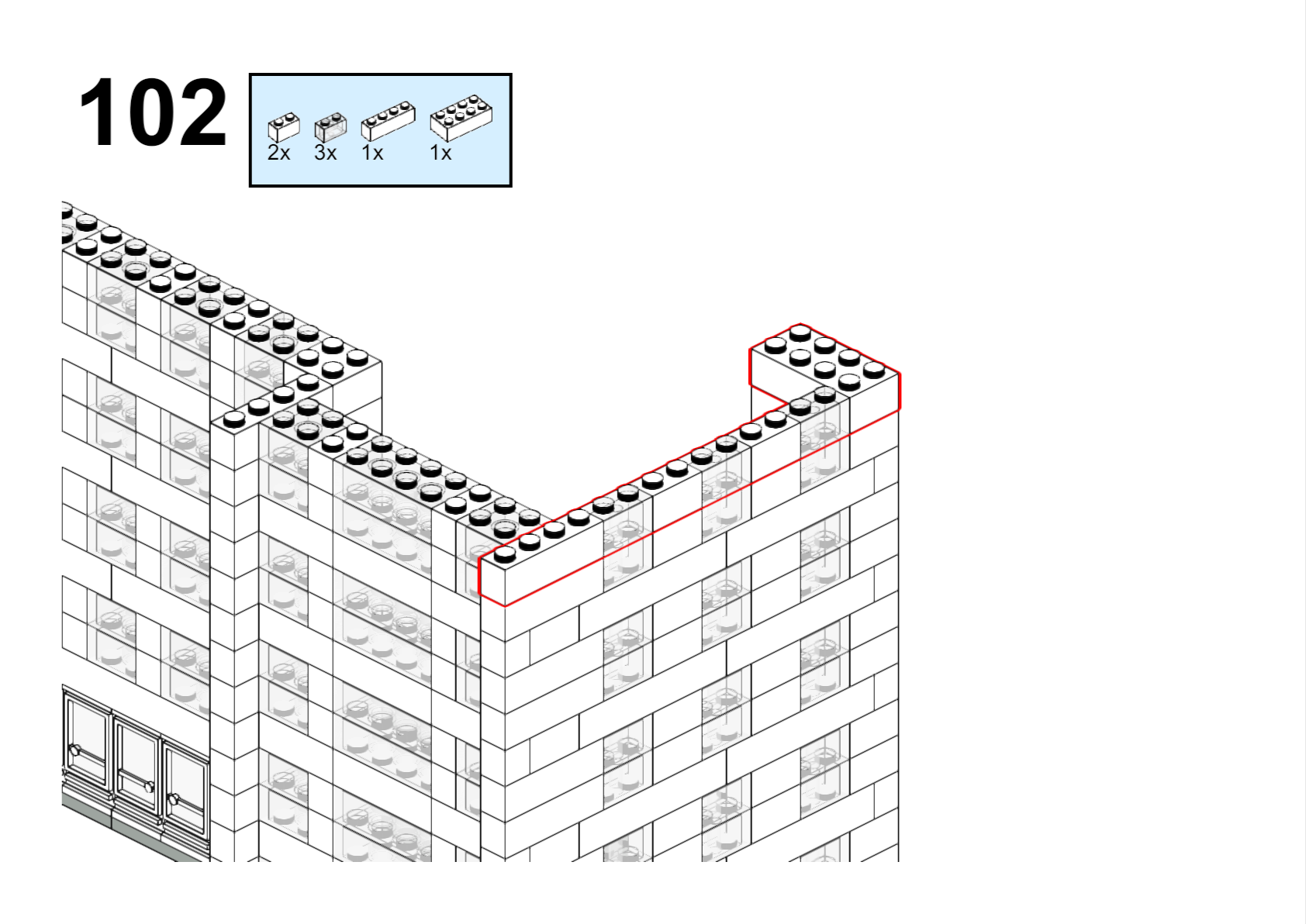 102

2x 3x 1x 1x